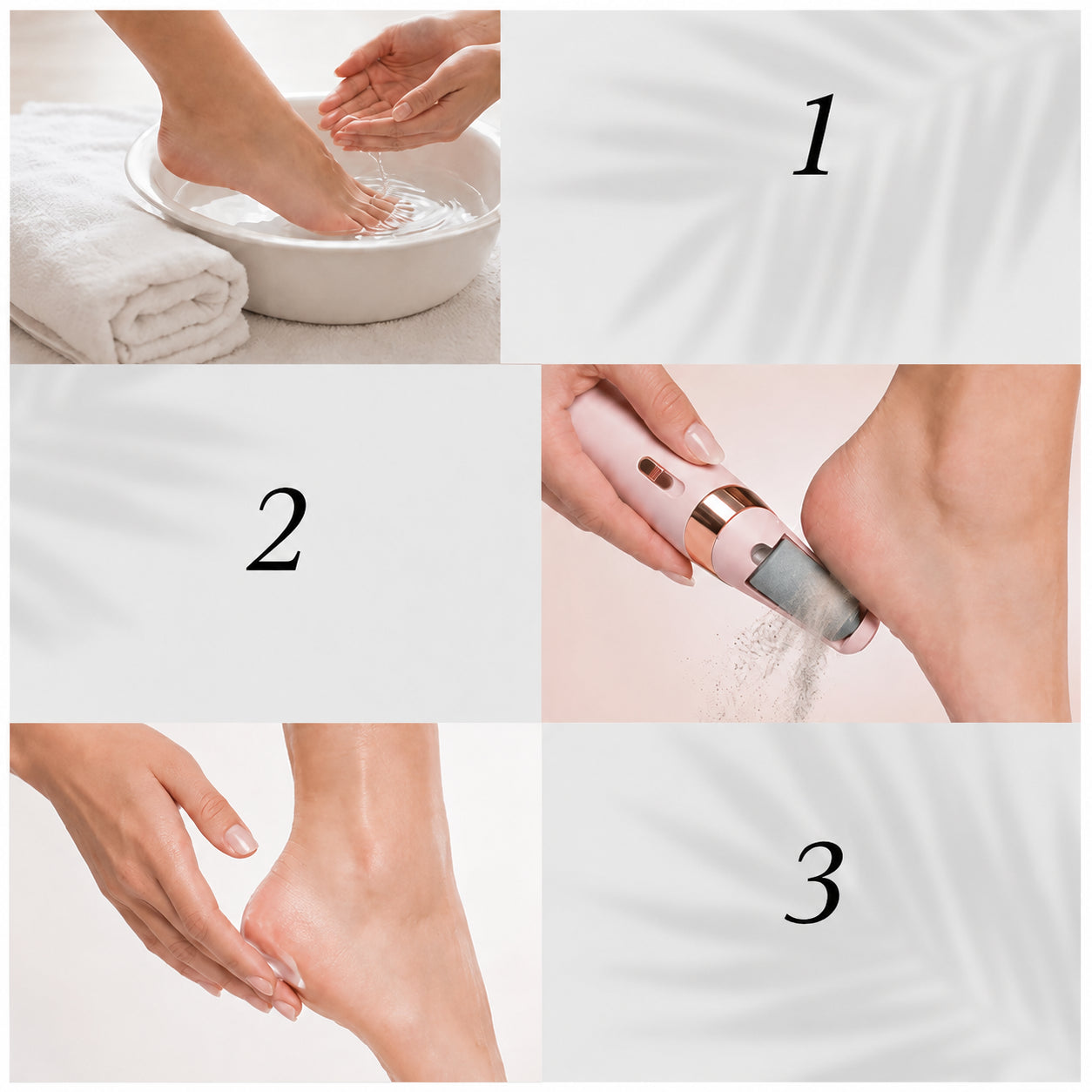 1

2

3